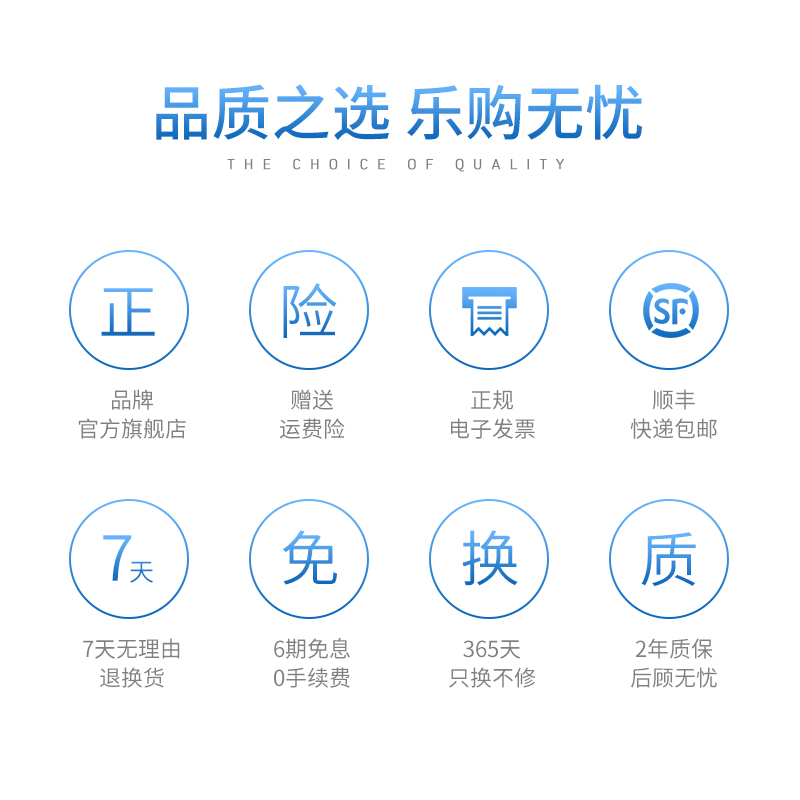 品质之选 乐购无忧

THE CHOICE OF QUALITY

正

品牌
官方旗舰店

险

赠送
运费险

正规
电子发票

SF

顺丰
快递包邮

7天

7天无理由
退换货

免

6期免息
0手续费

换

365天
只换不修

质

2年质保
后顾无忧